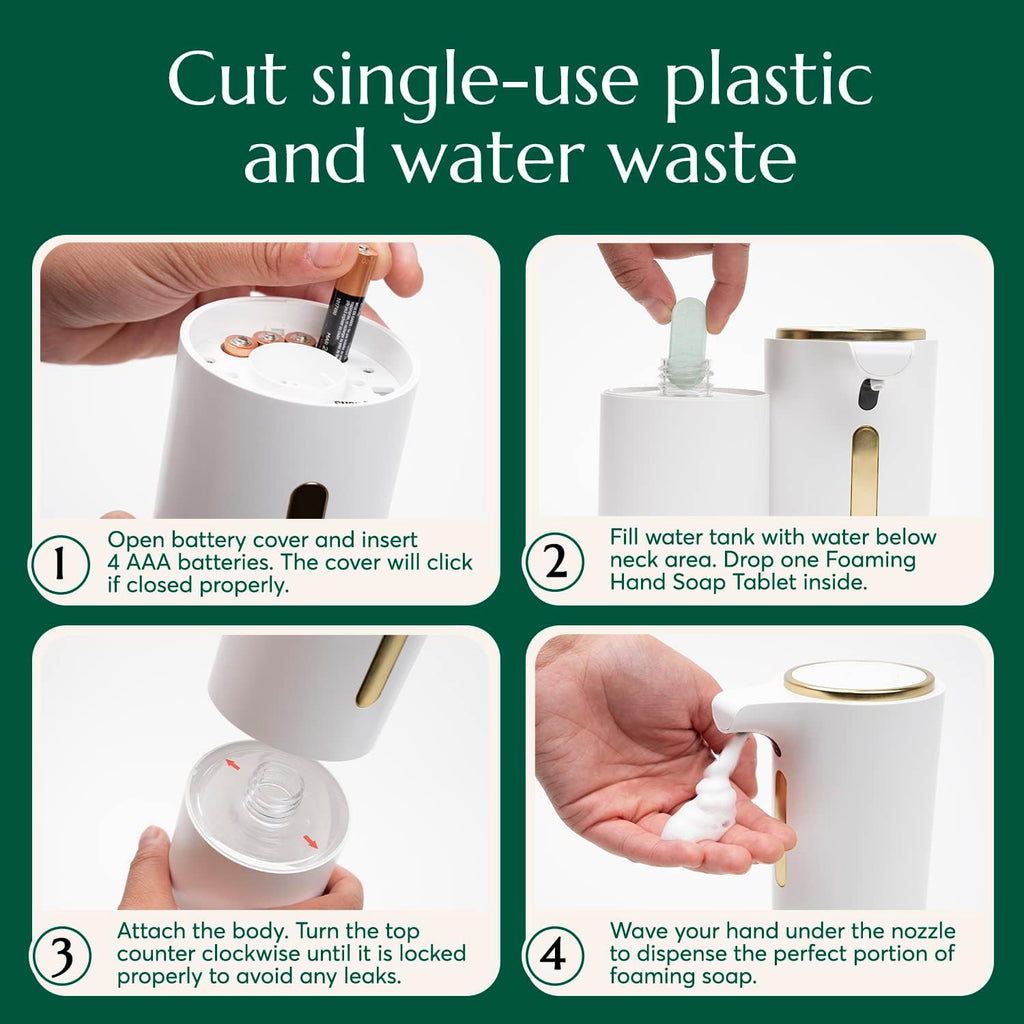 Cut single-use plastic and water waste

1 Open battery cover and insert 4 AAA batteries. The cover will click if closed properly.

2 Fill water tank with water below neck area. Drop one Foaming Hand Soap Tablet inside.

3 Attach the body. Turn the top counter clockwise until it is locked properly to avoid any leaks.

4 Wave your hand under the nozzle to dispense the perfect portion of foaming soap.