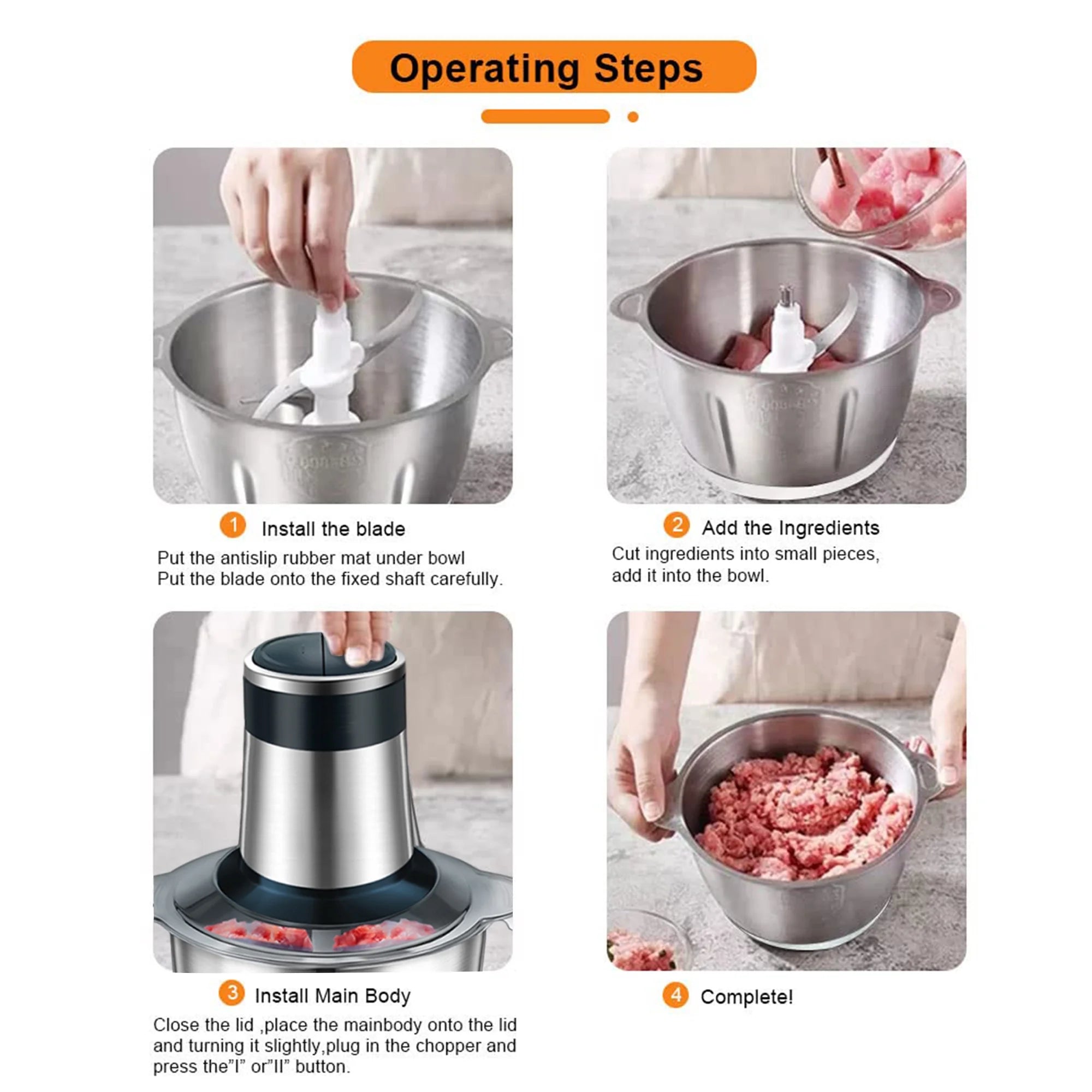 Operating Steps

1 Install the blade
Put the antislip rubber mat under bowl
Put the blade onto the fixed shaft carefully.

2 Add the Ingredients
Cut ingredients into small pieces, add it into the bowl.

3 Install Main Body
Close the lid ,place the mainbody onto the lid and turning it slightly,plug in the chopper and press the"I" or"II" button.

4 Complete!